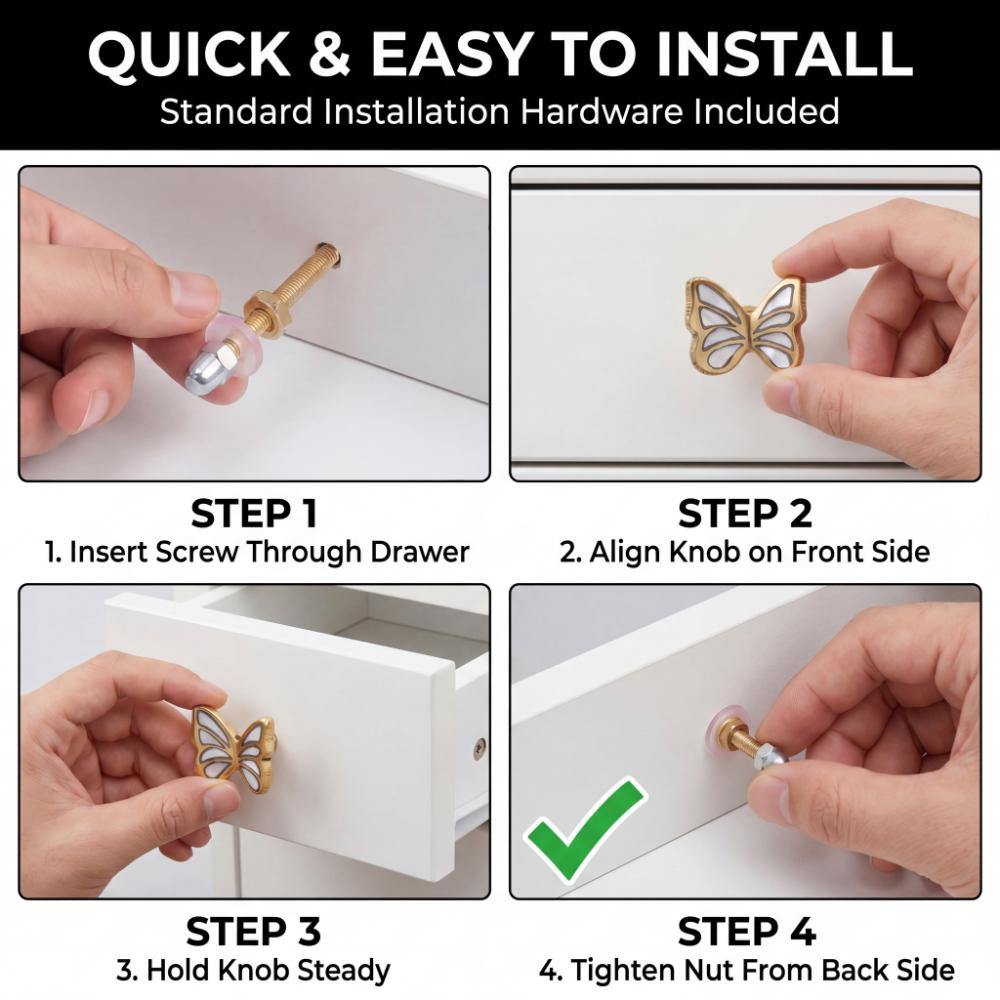 QUICK & EASY TO INSTALL
Standard Installation Hardware Included

STEP 1
1. Insert Screw Through Drawer

STEP 2
2. Align Knob on Front Side

STEP 3
3. Hold Knob Steady

STEP 4
4. Tighten Nut From Back Side