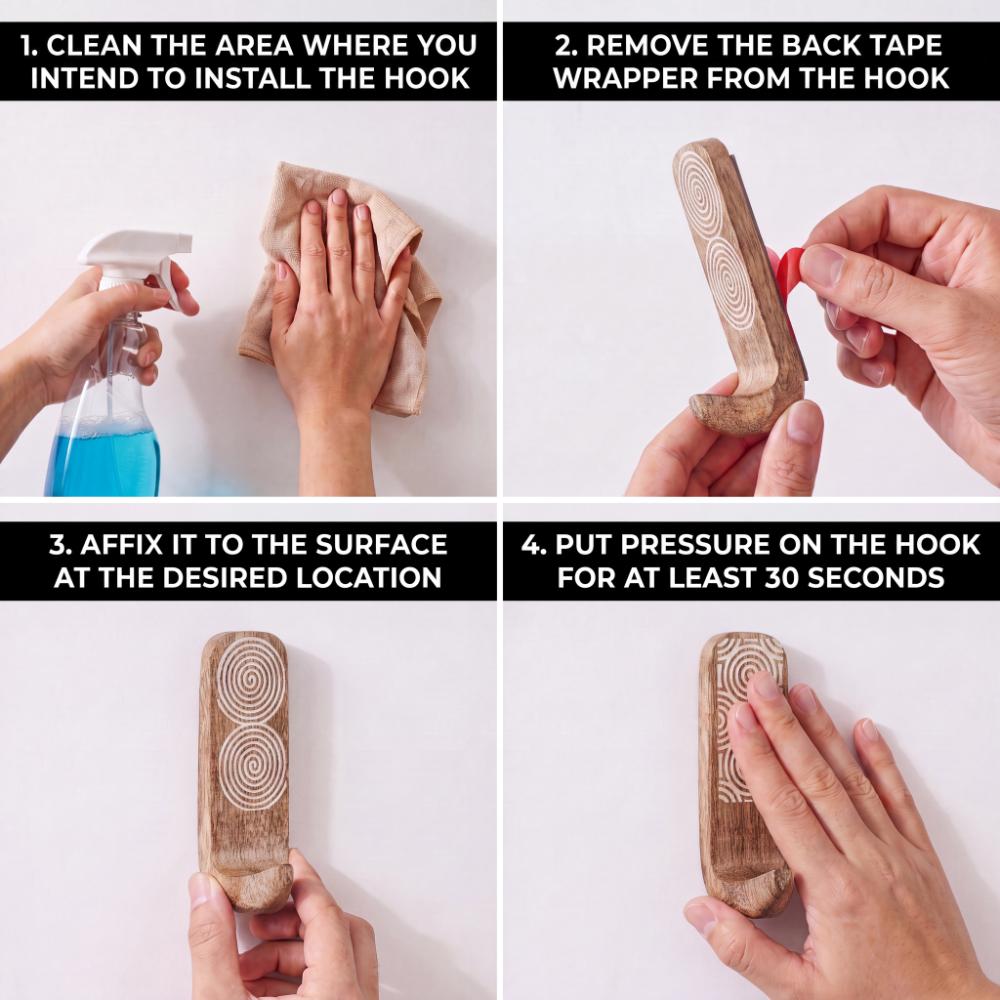 1. CLEAN THE AREA WHERE YOU INTEND TO INSTALL THE HOOK

2. REMOVE THE BACK TAPE WRAPPER FROM THE HOOK

3. AFFIX IT TO THE SURFACE AT THE DESIRED LOCATION

4. PUT PRESSURE ON THE HOOK FOR AT LEAST 30 SECONDS