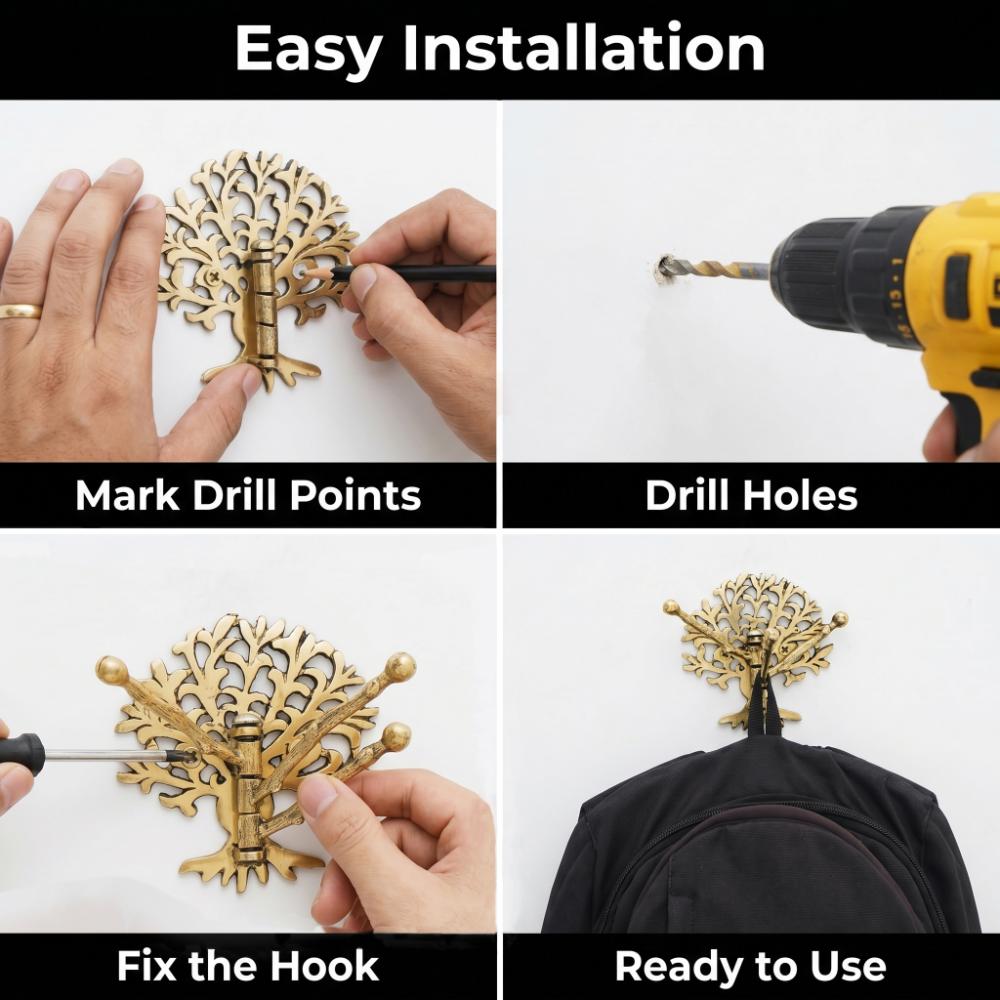 Easy Installation

Mark Drill Points

Drill Holes

Fix the Hook

Ready to Use