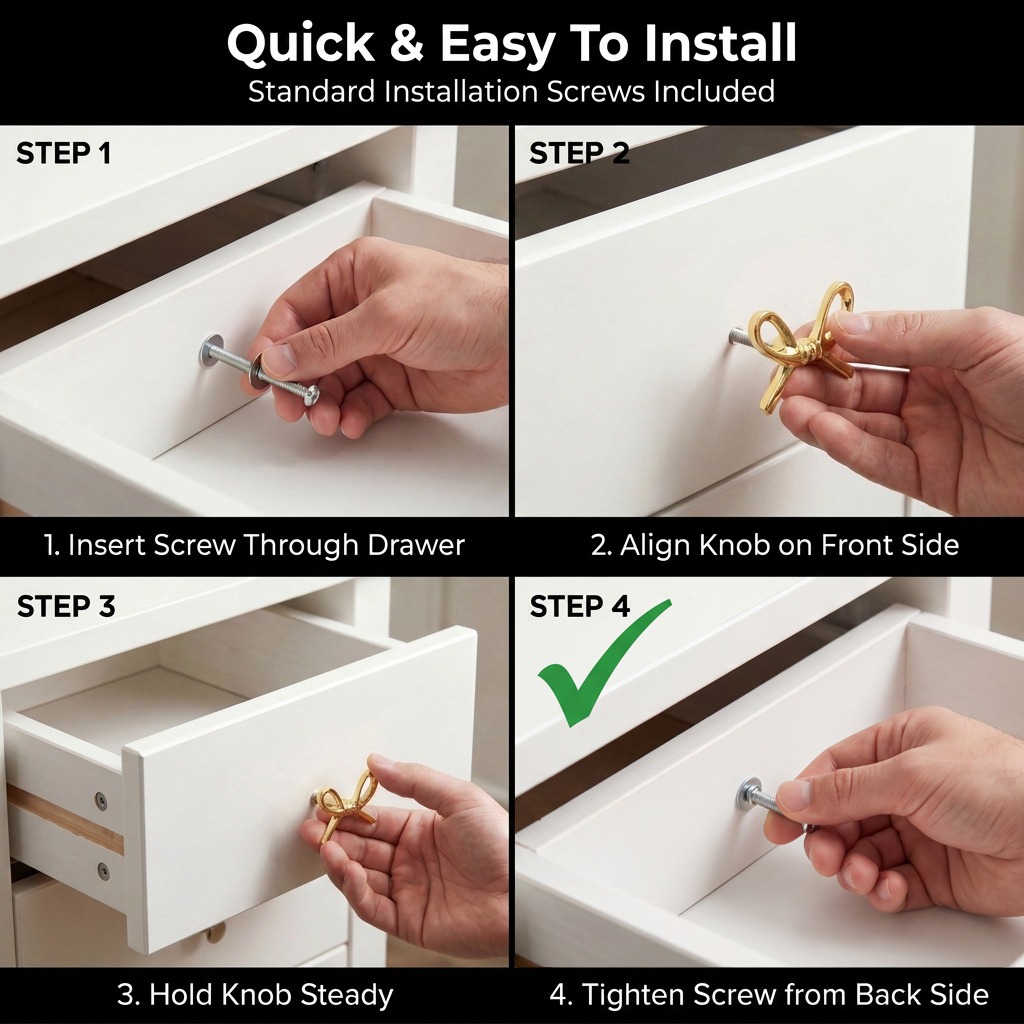 Quick & Easy To Install
Standard Installation Screws Included

STEP 1

1. Insert Screw Through Drawer

STEP 2

2. Align Knob on Front Side

STEP 3

3. Hold Knob Steady

STEP 4

4. Tighten Screw from Back Side