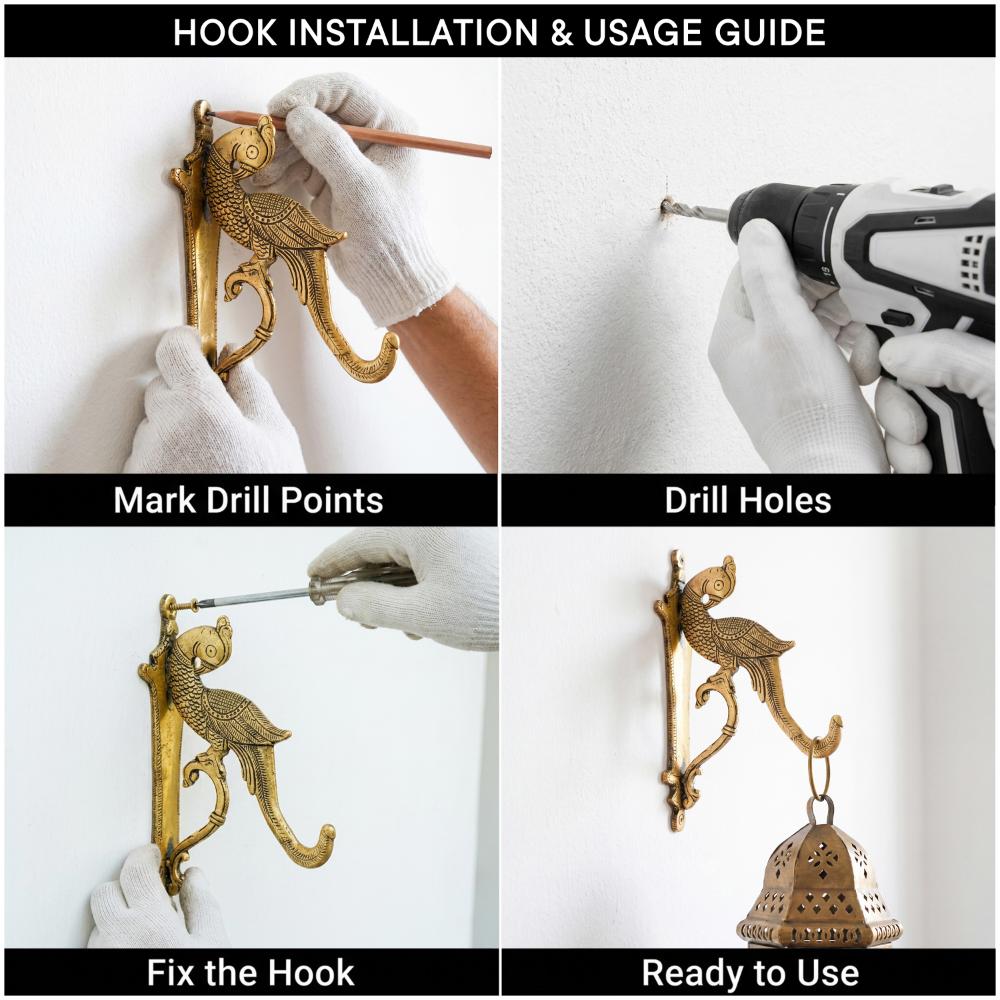 HOOK INSTALLATION & USAGE GUIDE

Mark Drill Points

Drill Holes

Fix the Hook

Ready to Use