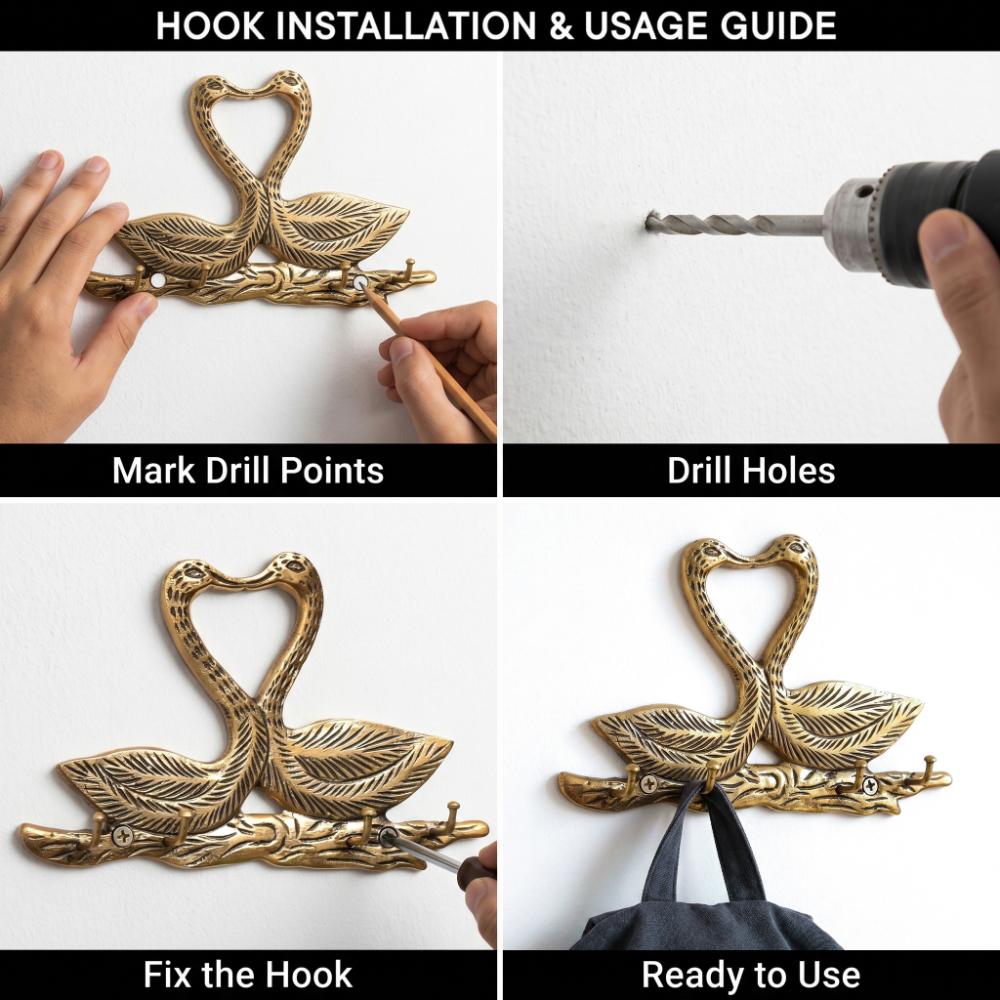 HOOK INSTALLATION & USAGE GUIDE

Mark Drill Points

Drill Holes

Fix the Hook

Ready to Use