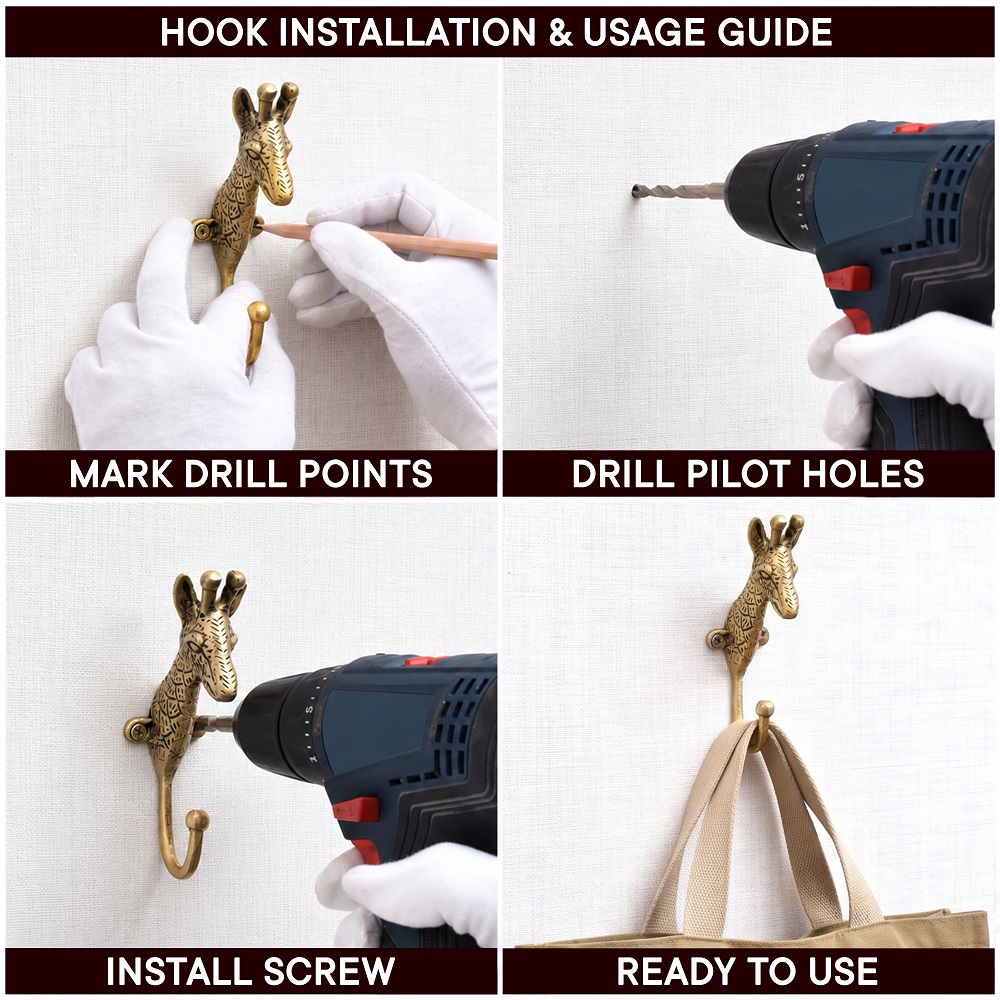 HOOK INSTALLATION & USAGE GUIDE

MARK DRILL POINTS

DRILL PILOT HOLES

INSTALL SCREW

READY TO USE