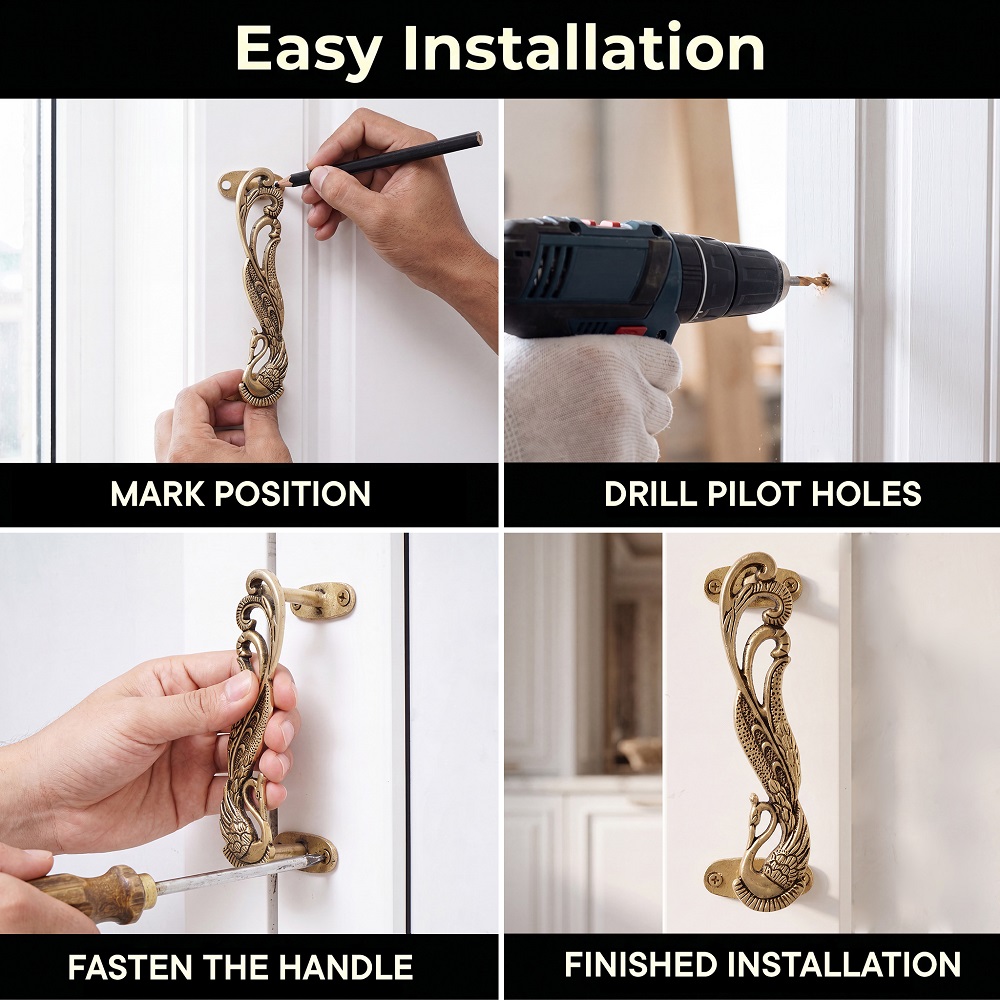 Easy Installation

MARK POSITION

DRILL PILOT HOLES

FASTEN THE HANDLE

FINISHED INSTALLATION