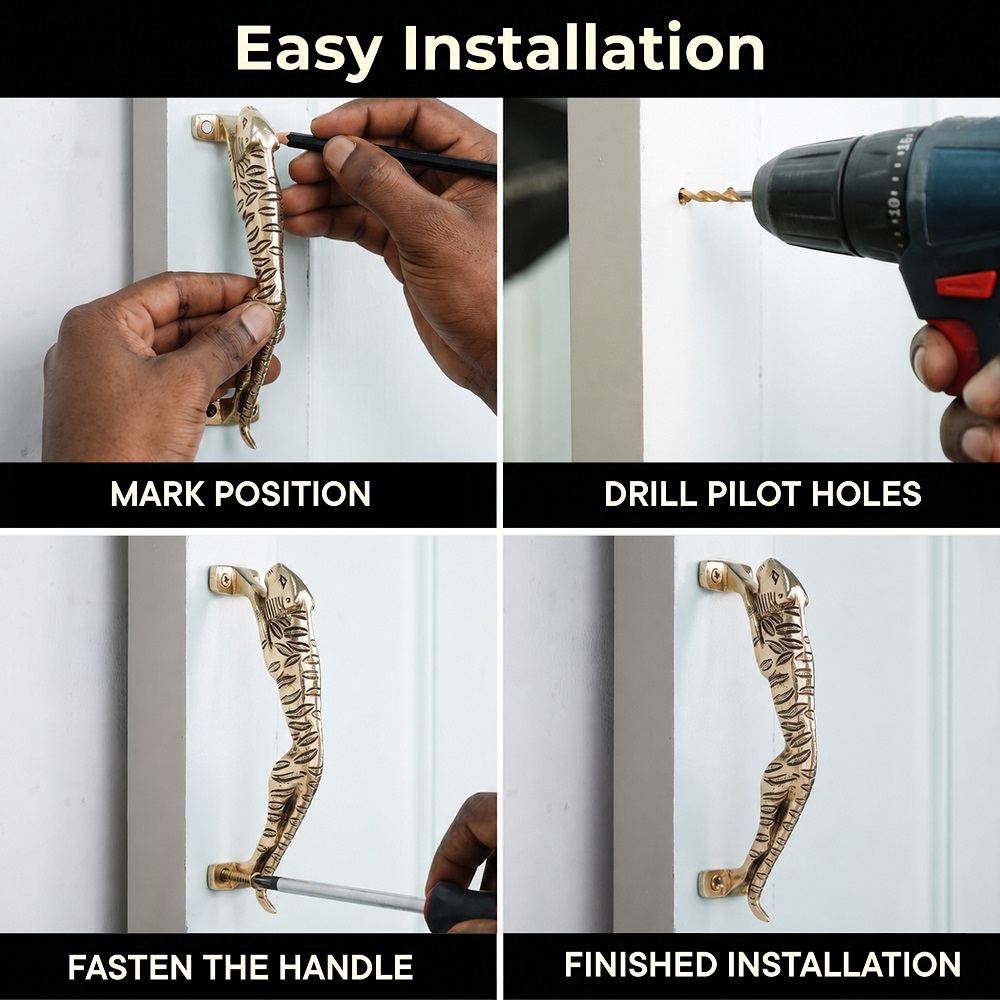 Easy Installation

MARK POSITION

DRILL PILOT HOLES

FASTEN THE HANDLE

FINISHED INSTALLATION